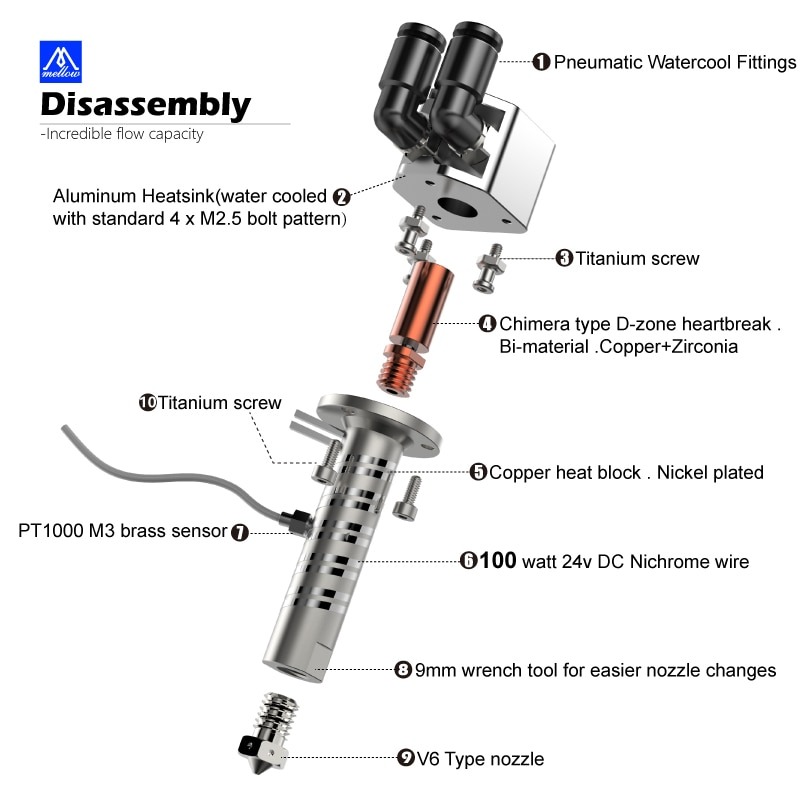 mellow

Disassembly
-Incredible flow capacity

❶ Pneumatic Watercool Fittings

Aluminum Heatsink(water cooled ❷ with standard 4 x M2.5 bolt pattern)

❸ Titanium screw

❹ Chimera type D-zone heartbreak . Bi-material .Copper+Zirconia

❿ Titanium screw

❺ Copper heat block . Nickel plated

PT1000 M3 brass sensor ❼

❻ 100 watt 24v DC Nichrome wire

❽ 9mm wrench tool for easier nozzle changes

❾ V6 Type nozzle