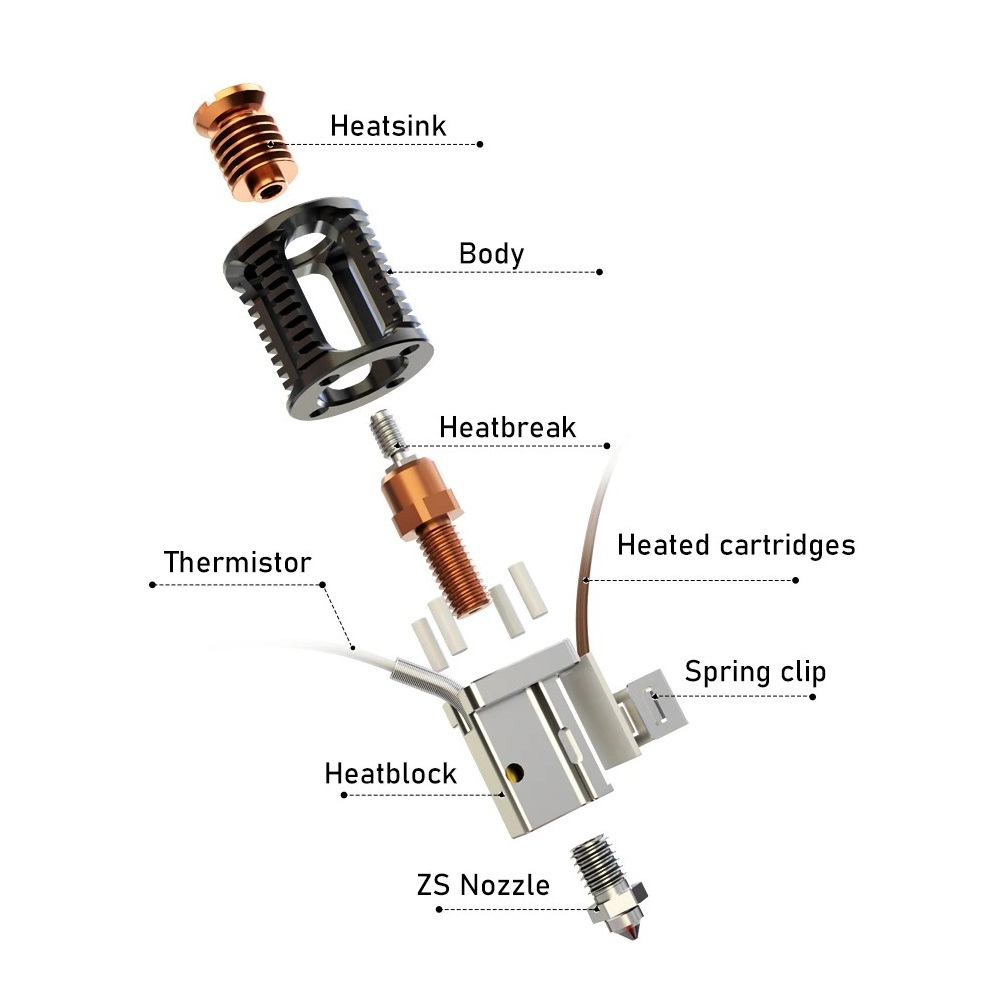 Heatsink

Body

Heatbreak

Heated cartridges

Thermistor

Spring clip

Heatblock

ZS Nozzle