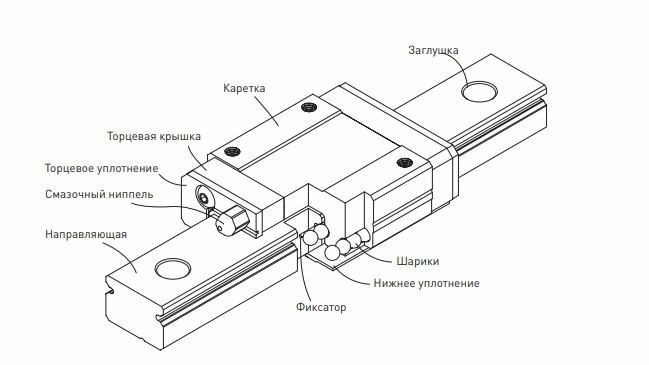 Заглушка
Каретка
Торцевая крышка
Торцевое уплотнение
Смазочный ниппель
Направляющая
Шарики
Нижнее уплотнение
Фиксатор