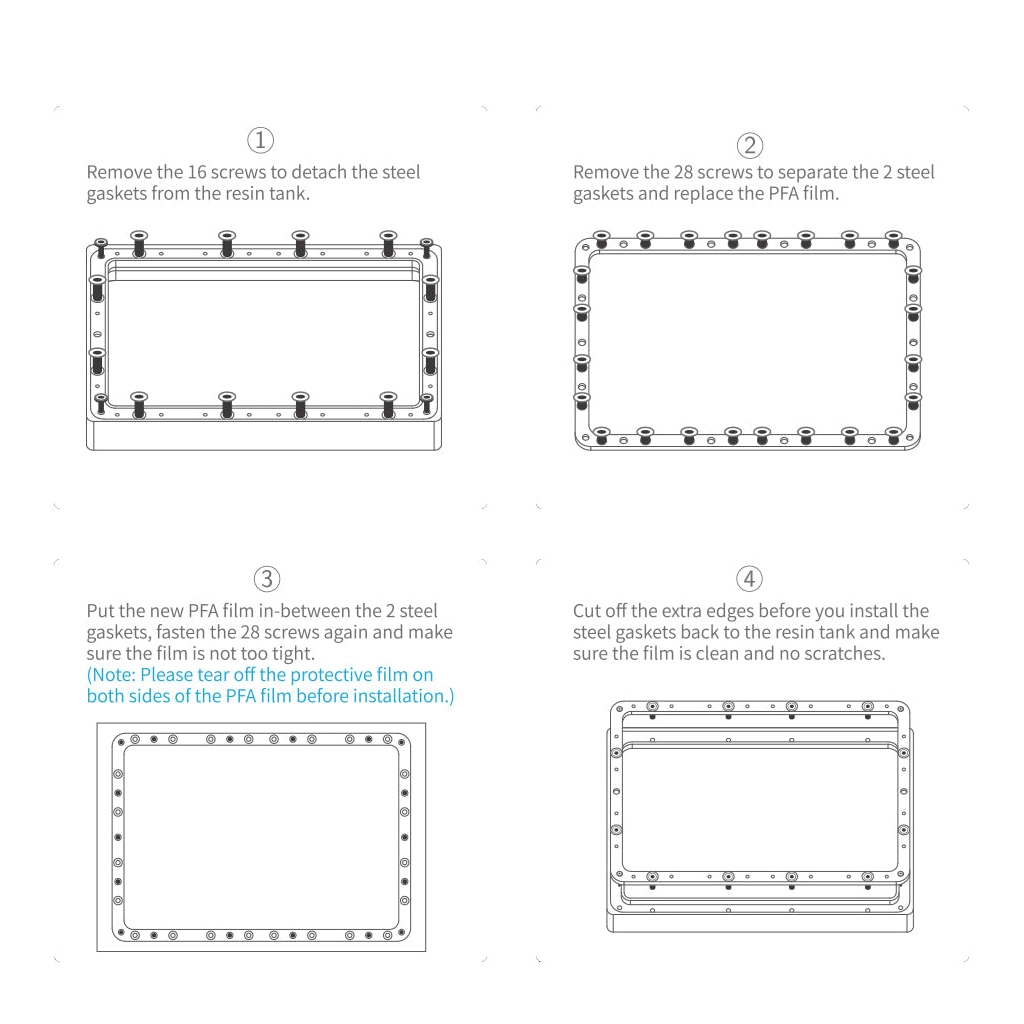 ①
Remove the 16 screws to detach the steel gaskets from the resin tank.

②
Remove the 28 screws to separate the 2 steel gaskets and replace the PFA film.

③
Put the new PFA film in-between the 2 steel gaskets, fasten the 28 screws again and make sure the film is not too tight.
(Note: Please tear off the protective film on both sides of the PFA film before installation.)

④
Cut off the extra edges before you install the steel gaskets back to the resin tank and make sure the film is clean and no scratches.