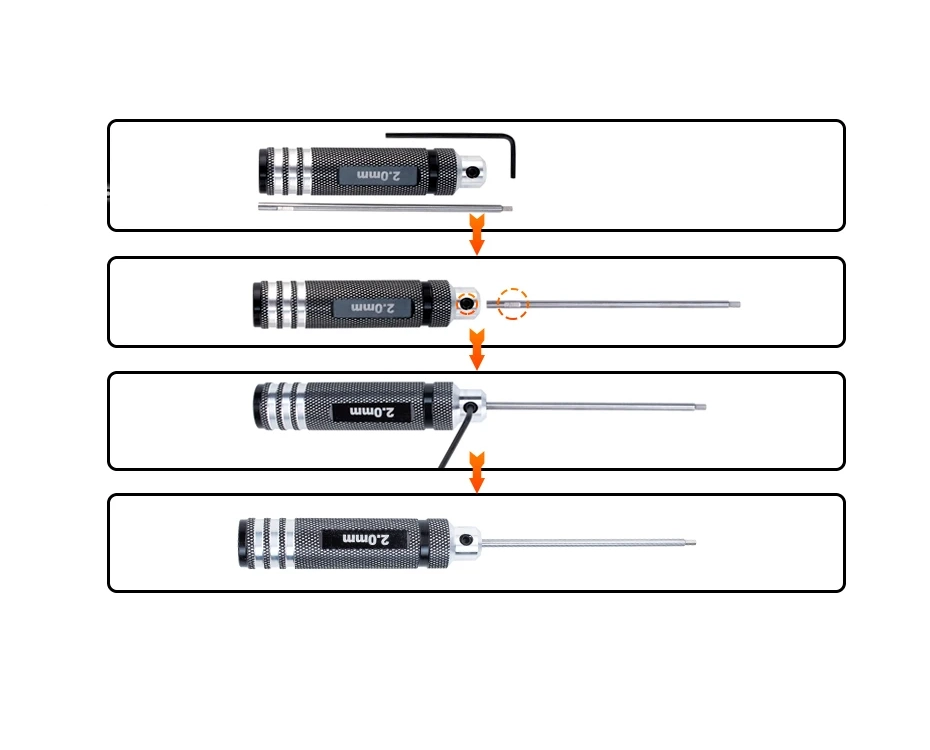 2.0mm

2.0mm

2.0mm

2.0mm