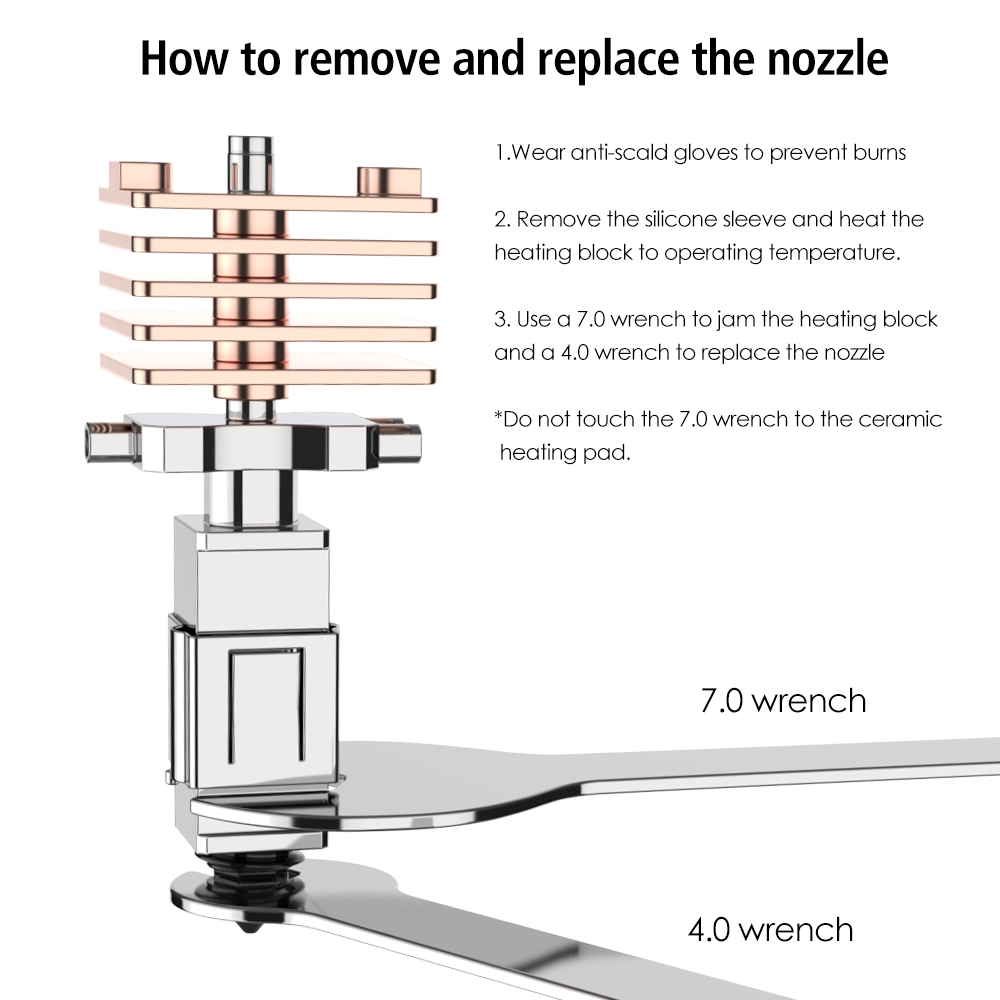 How to remove and replace the nozzle

1.Wear anti-scald gloves to prevent burns

2. Remove the silicone sleeve and heat the heating block to operating temperature.

3. Use a 7.0 wrench to jam the heating block and a 4.0 wrench to replace the nozzle

*Do not touch the 7.0 wrench to the ceramic heating pad.

7.0 wrench

4.0 wrench