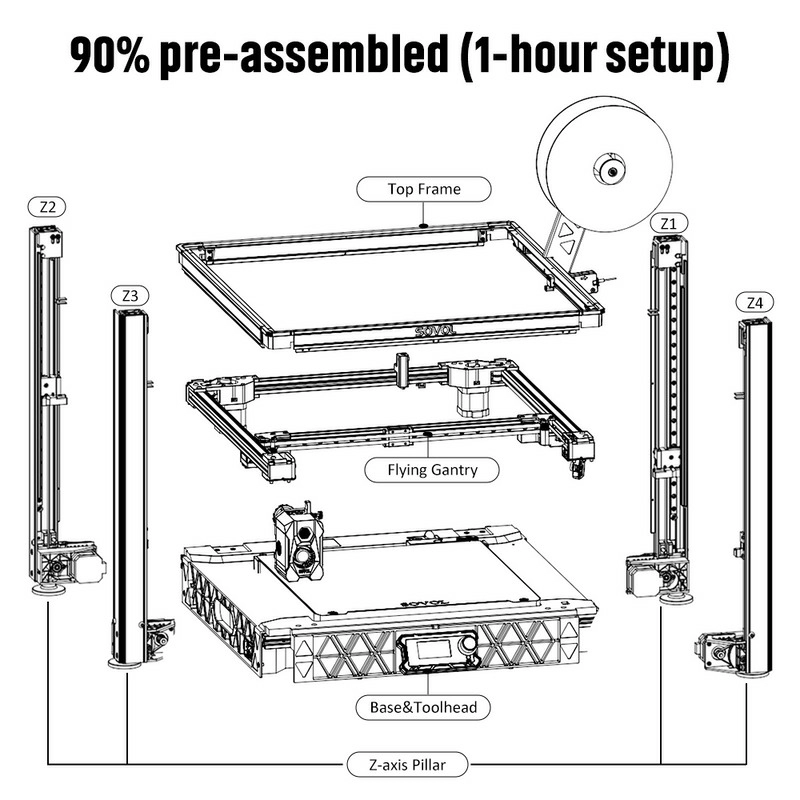 90% pre-assembled (1-hour setup)

Top Frame

Z2

Z3

Z1

Z4

SOVOL

Flying Gantry

SOVOL

Base&Toolhead

Z-axis Pillar