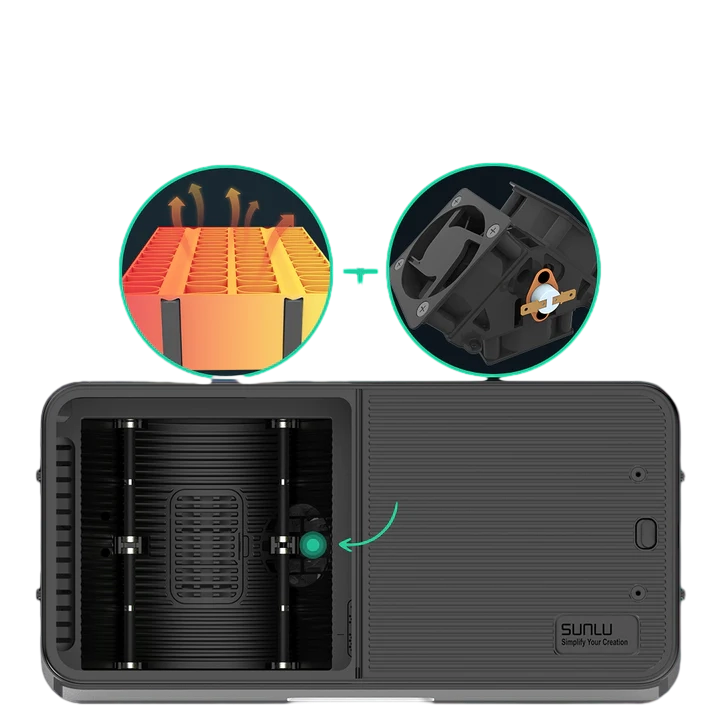 SUNLU
Simplify Your Creation